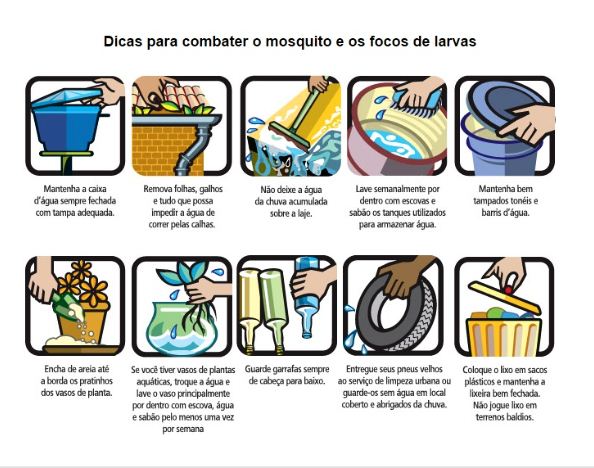 Dicas para combater o mosquito e os focos de larvas

Mantenha a caixa d'água sempre fechada com tampa adequada.

Remova folhas, galhos e tudo que possa impedir a água de correr pelas calhas.

Não deixe a água da chuva acumulada sobre a laje.

Lave semanalmente por dentro com escovas e sabão os tanques utilizados para armazenar água.

Mantenha bem tampados tonéis e barris d'água.

Encha de areia até a borda os pratinhos dos vasos de planta.

Se você tiver vasos de plantas aquáticas, troque a água e lave o vaso principalmente por dentro com escova, água e sabão pelo menos uma vez por semana

Guarde garrafas sempre de cabeça para baixo.

Entregue seus pneus velhos ao serviço de limpeza urbana ou guarde-os sem água em local coberto e abrigados da chuva.

Coloque o lixo em sacos plásticos e mantenha a lixeira bem fechada. Não jogue lixo em terrenos baldios.